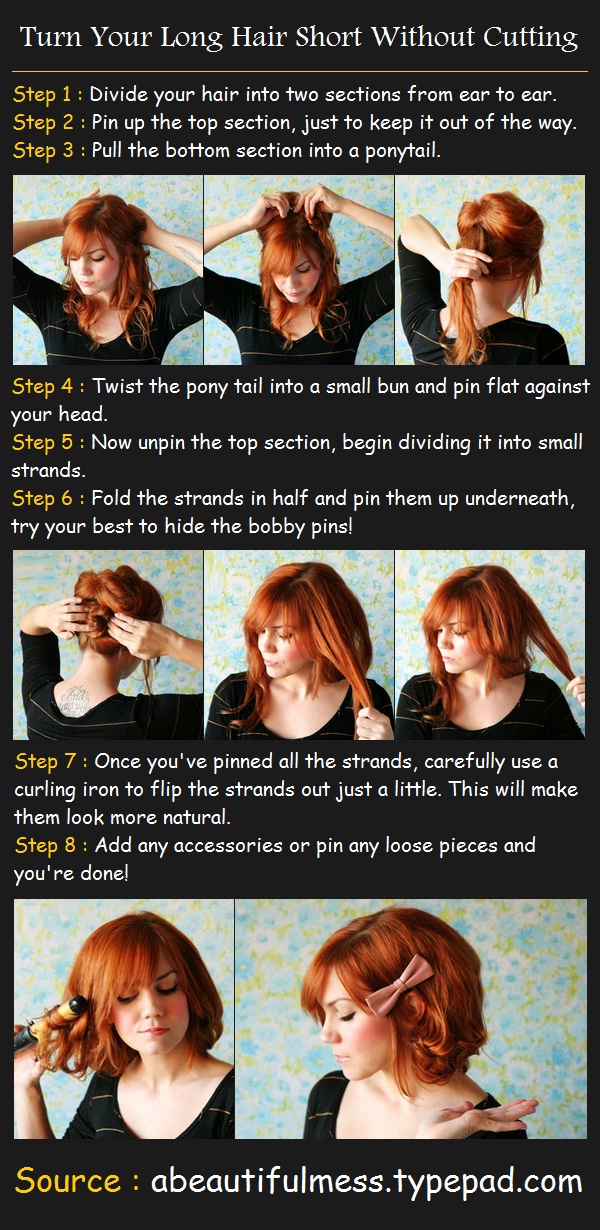 Turn Your Long Hair Short Without Cutting

Step 1 : Divide your hair into two sections from ear to ear.
Step 2 : Pin up the top section, just to keep it out of the way.
Step 3 : Pull the bottom section into a ponytail.

Step 4 : Twist the pony tail into a small bun and pin flat against your head.
Step 5 : Now unpin the top section, begin dividing it into small strands.
Step 6 : Fold the strands in half and pin them up underneath, try your best to hide the bobby pins!

Step 7 : Once you've pinned all the strands, carefully use a curling iron to flip the strands out just a little. This will make them look more natural.
Step 8 : Add any accessories or pin any loose pieces and you're done!

Source : abeautifulmess.typepad.com